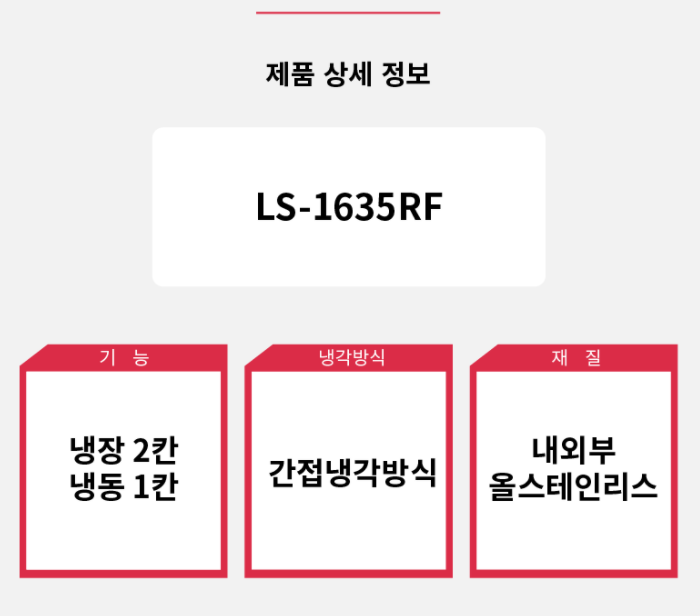 제품 상세 정보

LS-1635RF

기 능

냉장 2칸
냉동 1칸

냉각방식

간접냉각방식

재 질

내외부
올스테인리스